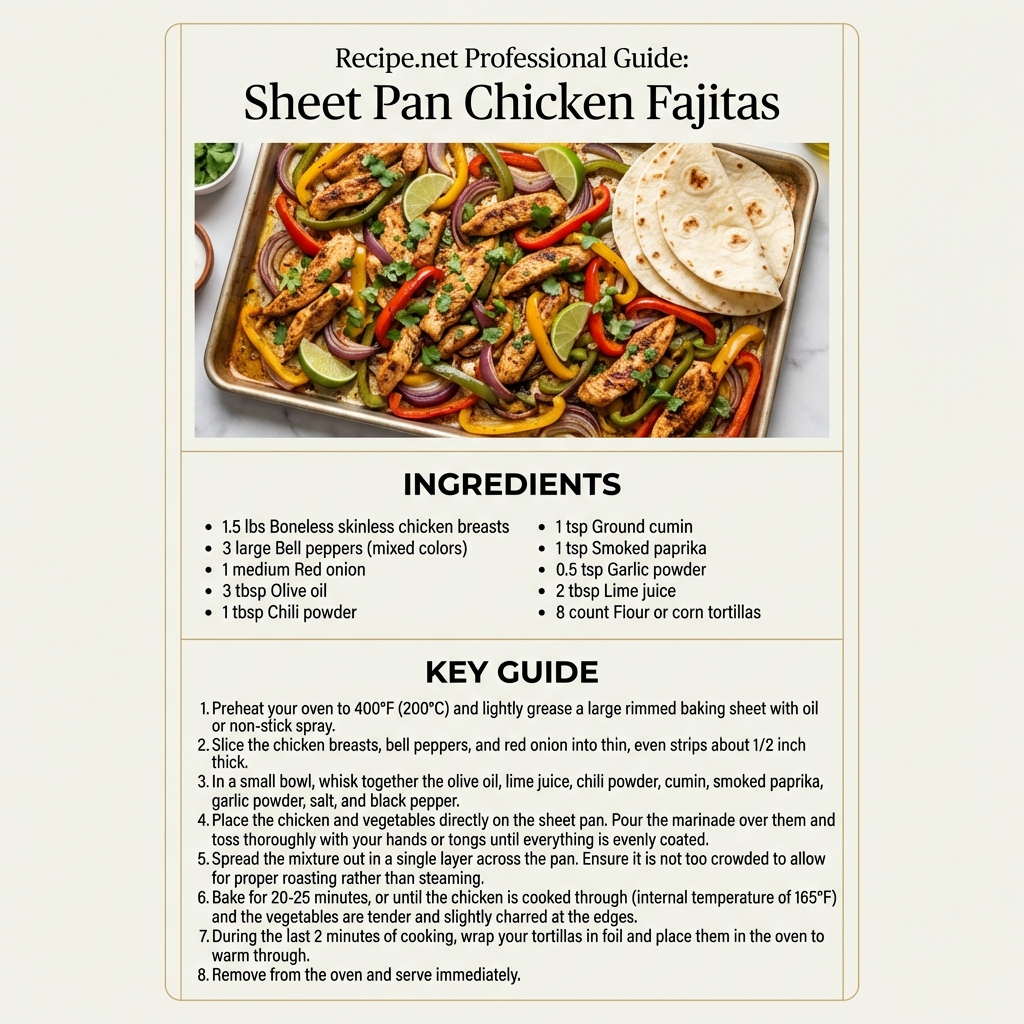 Recipe.net Professional Guide:
Sheet Pan Chicken Fajitas

INGREDIENTS

- 1.5 lbs Boneless skinless chicken breasts
- 3 large Bell peppers (mixed colors)
- 1 medium Red onion
- 3 tbsp Olive oil
- 1 tbsp Chili powder

- 1 tsp Ground cumin
- 1 tsp Smoked paprika
- 0.5 tsp Garlic powder
- 2 tbsp Lime juice
- 8 count Flour or corn tortillas

KEY GUIDE

1. Preheat your oven to 400°F (200°C) and lightly grease a large rimmed baking sheet with oil or non-stick spray.
2. Slice the chicken breasts, bell peppers, and red onion into thin, even strips about 1/2 inch thick.
3. In a small bowl, whisk together the olive oil, lime juice, chili powder, cumin, smoked paprika, garlic powder, salt, and black pepper.
4. Place the chicken and vegetables directly on the sheet pan. Pour the marinade over them and toss thoroughly with your hands or tongs until everything is evenly coated.
5. Spread the mixture out in a single layer across the pan. Ensure it is not too crowded to allow for proper roasting rather than steaming.
6. Bake for 20-25 minutes, or until the chicken is cooked through (internal temperature of 165°F) and the vegetables are tender and slightly charred at the edges.
7. During the last 2 minutes of cooking, wrap your tortillas in foil and place them in the oven to warm through.
8. Remove from the oven and serve immediately.